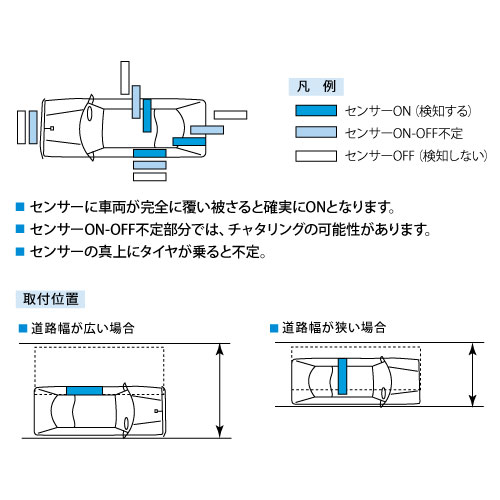 凡　例

センサーON（検知する）

センサーON-OFF不定

センサーOFF（検知しない）

■ センサーに車両が完全に覆い被さると確実にONとなります。

■ センサーON-OFF不定部分では、チャタリングの可能性があります。

■ センサーの真上にタイヤが乗ると不定。

取付位置

■ 道路幅が広い場合

■ 道路幅が狭い場合