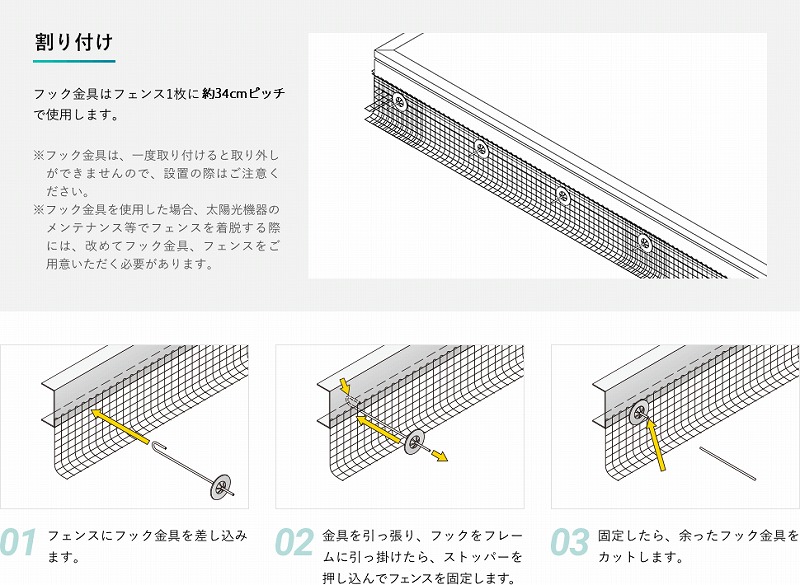 割り付け

フック金具はフェンス1枚に約34cmピッチで使用します。

※フック金具は、一度取り付けると取り外しができませんので、設置の際はご注意ください。
※フック金具を使用した場合、太陽光機器のメンテナンス等でフェンスを着脱する際には、改めてフック金具、フェンスをご用意いただく必要があります。

01 フェンスにフック金具を差し込みます。

02 金具を引っ張り、フックをフレームに引っ掛けたら、ストッパーを押し込んでフェンスを固定します。

03 固定したら、余ったフック金具をカットします。