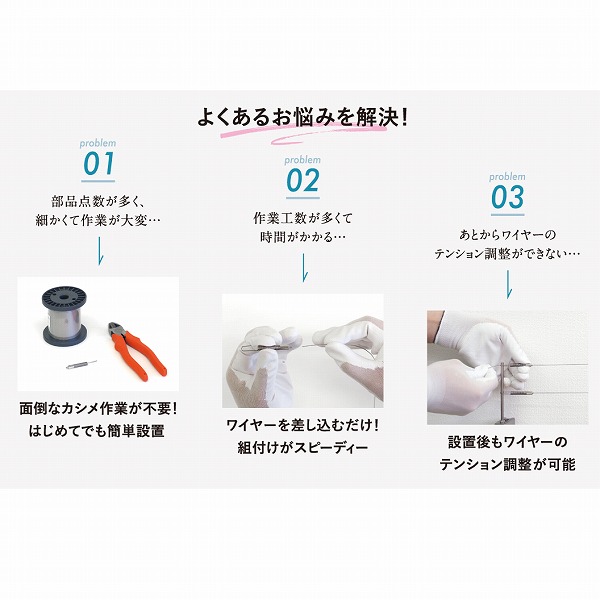 よくあるお悩みを解決!

problem
01
部品点数が多く、細かくて作業が大変…

面倒なカシメ作業が不要!
はじめてでも簡単設置

problem
02
作業工数が多くて時間がかかる…

ワイヤーを差し込むだけ!
組付けがスピーディー

problem
03
あとからワイヤーのテンション調整ができない…

設置後もワイヤーのテンション調整が可能