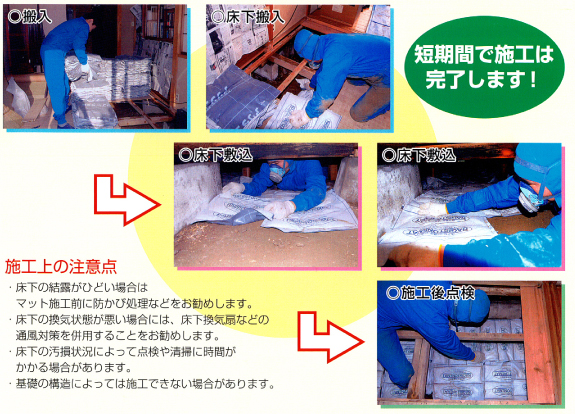 ○搬入

○床下搬入

短期間で施工は完了します！

○床下敷込

○床下敷込

施工上の注意点

・床下の結露がひどい場合はマット施工前に防かび処理などをお勧めします。
・床下の換気状態が悪い場合には、床下換気扇などの通風対策を併用することをお勧めします。
・床下の汚損状況によって点検や清掃に時間がかかる場合があります。
・基礎の構造によっては施工できない場合があります。

○施工後点検