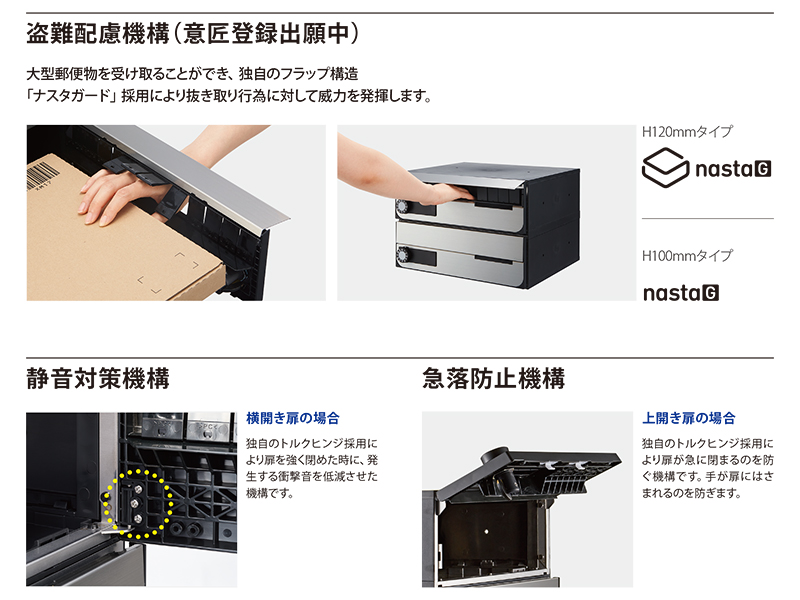 盗難配慮機構（意匠登録出願中）

大型郵便物を受け取ることができ、独自のフラップ構造「ナスタガード」採用により抜き取り行為に対して威力を発揮します。

H120mmタイプ

nastaG

H100mmタイプ

nastaG

静音対策機構

横開き扉の場合

独自のトルクヒンジ採用により扉を強く閉めた時に、発生する衝撃音を低減させた機構です。

急落防止機構

上開き扉の場合

独自のトルクヒンジ採用により扉が急に閉まるのを防ぐ機構です。手が扉にはさまれるのを防ぎます。