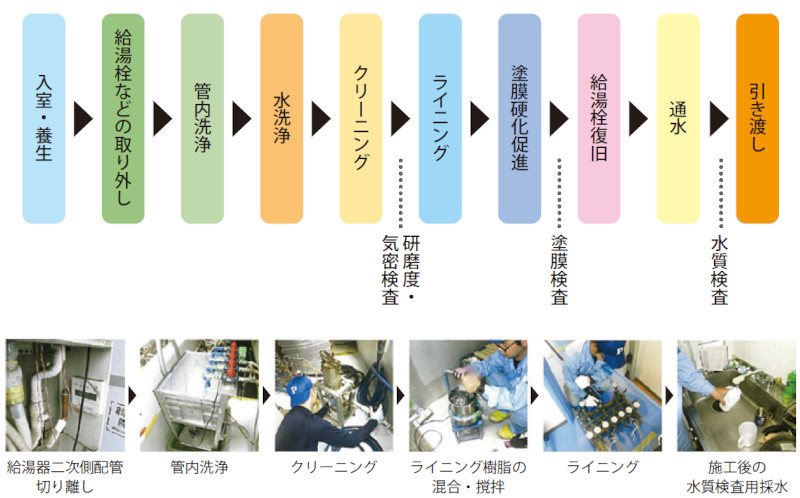 入室・養生

給湯栓などの取り外し

管内洗浄

水洗浄

クリーニング

研磨度・気密検査

ライニング

塗膜硬化促進

塗膜検査

給湯栓復旧

通水

水質検査

引き渡し

給湯器二次側配管切り離し

管内洗浄

クリーニング

ライニング樹脂の混合・撹拌

ライニング

施工後の水質検査用採水